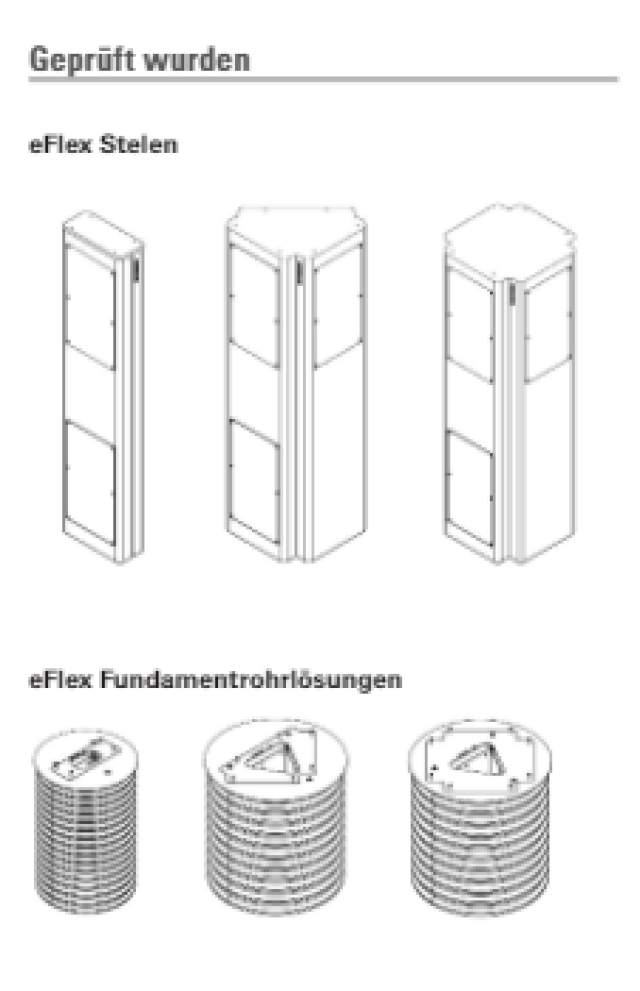 Geprüft wurden

eFlex Stelen

eFlex Fundamentrohrlösungen